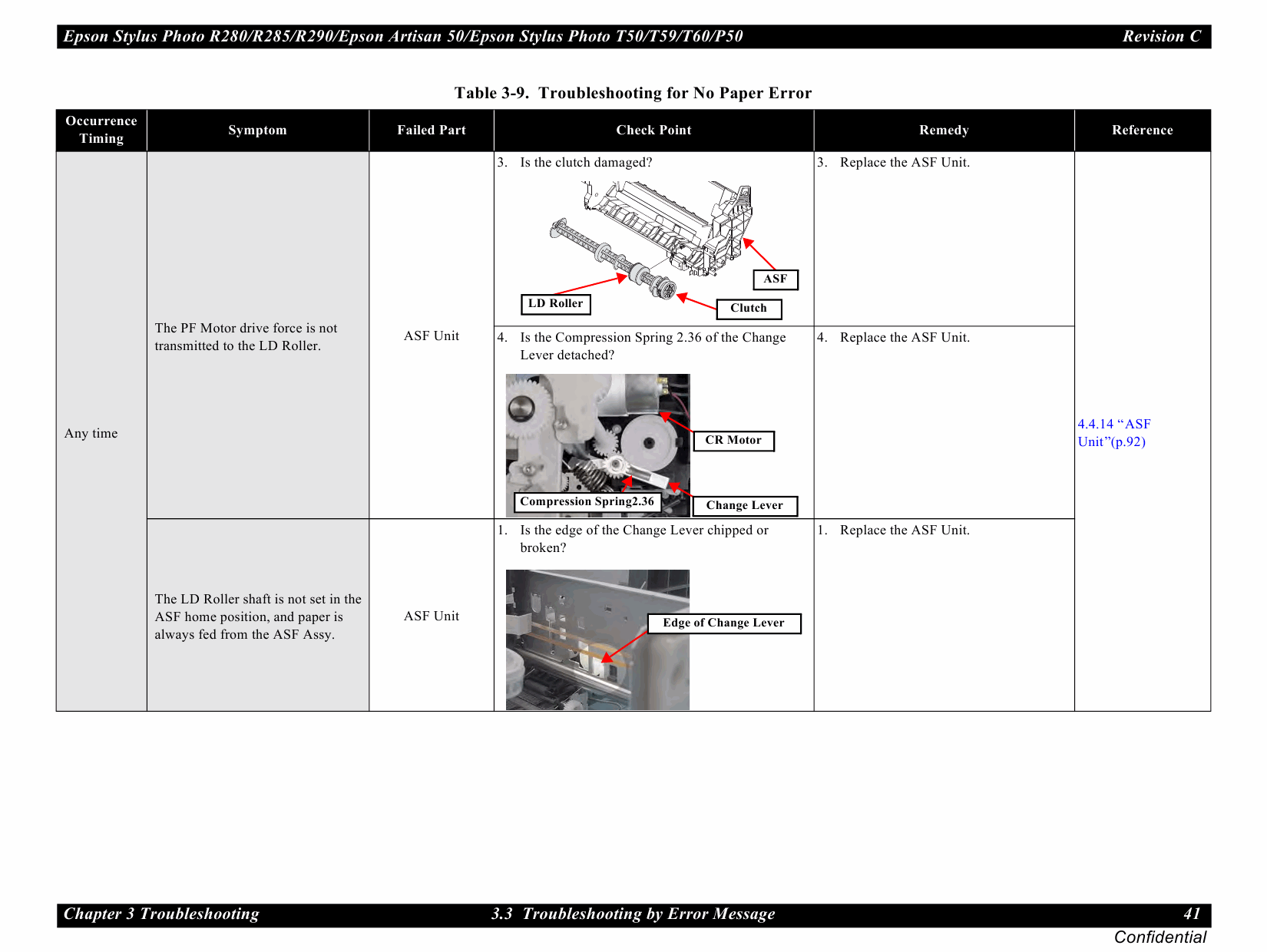 Epson Stylus Photo R280/R285/R290/Epson Artisan 50/Epson Stylus Photo T50/T59/T60/P50 Revision C

Table 3-9. Troubleshooting for No Paper Error

| Occurrence Timing | Symptom | Failed Part | Check Point | Remedy | Reference |
|---|---|---|---|---|---|
| Any time | The PF Motor drive force is not transmitted to the LD Roller. | ASF Unit | 3. Is the clutch damaged? ASF LD Roller Clutch | 3. Replace the ASF Unit. | 4.4.14 “ASF Unit”(p.92) |
| | | | 4. Is the Compression Spring 2.36 of the Change Lever detached? CR Motor Compression Spring2.36 Change Lever | 4. Replace the ASF Unit. | |
| | The LD Roller shaft is not set in the ASF home position, and paper is always fed from the ASF Assy. | ASF Unit | 1. Is the edge of the Change Lever chipped or broken? Edge of Change Lever | 1. Replace the ASF Unit. | |

Chapter 3 Troubleshooting 3.3 Troubleshooting by Error Message 41
Confidential